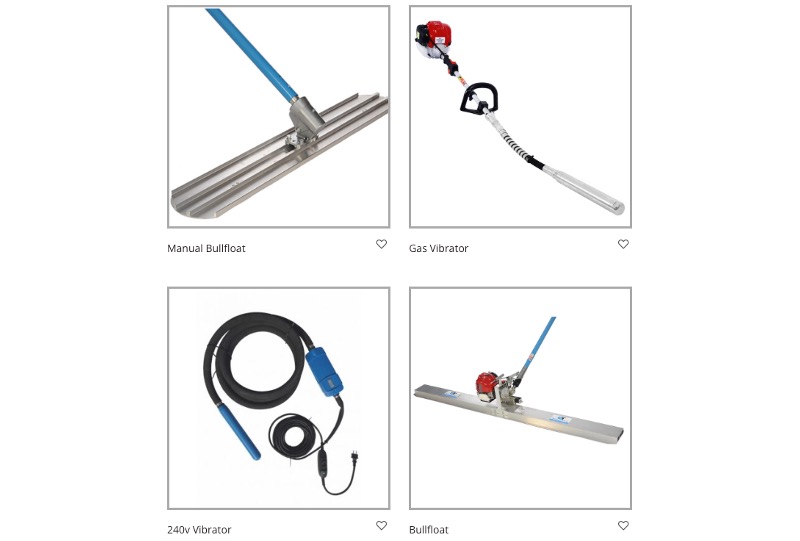 Manual Bullfloat

Gas Vibrator

240v Vibrator

Bullfloat