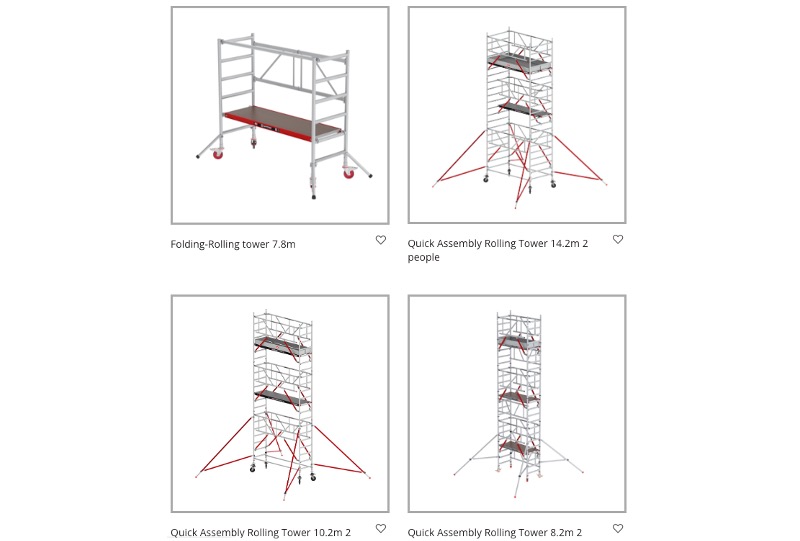 Folding-Rolling tower 7.8m

Quick Assembly Rolling Tower 14.2m 2 people

Quick Assembly Rolling Tower 10.2m 2

Quick Assembly Rolling Tower 8.2m 2